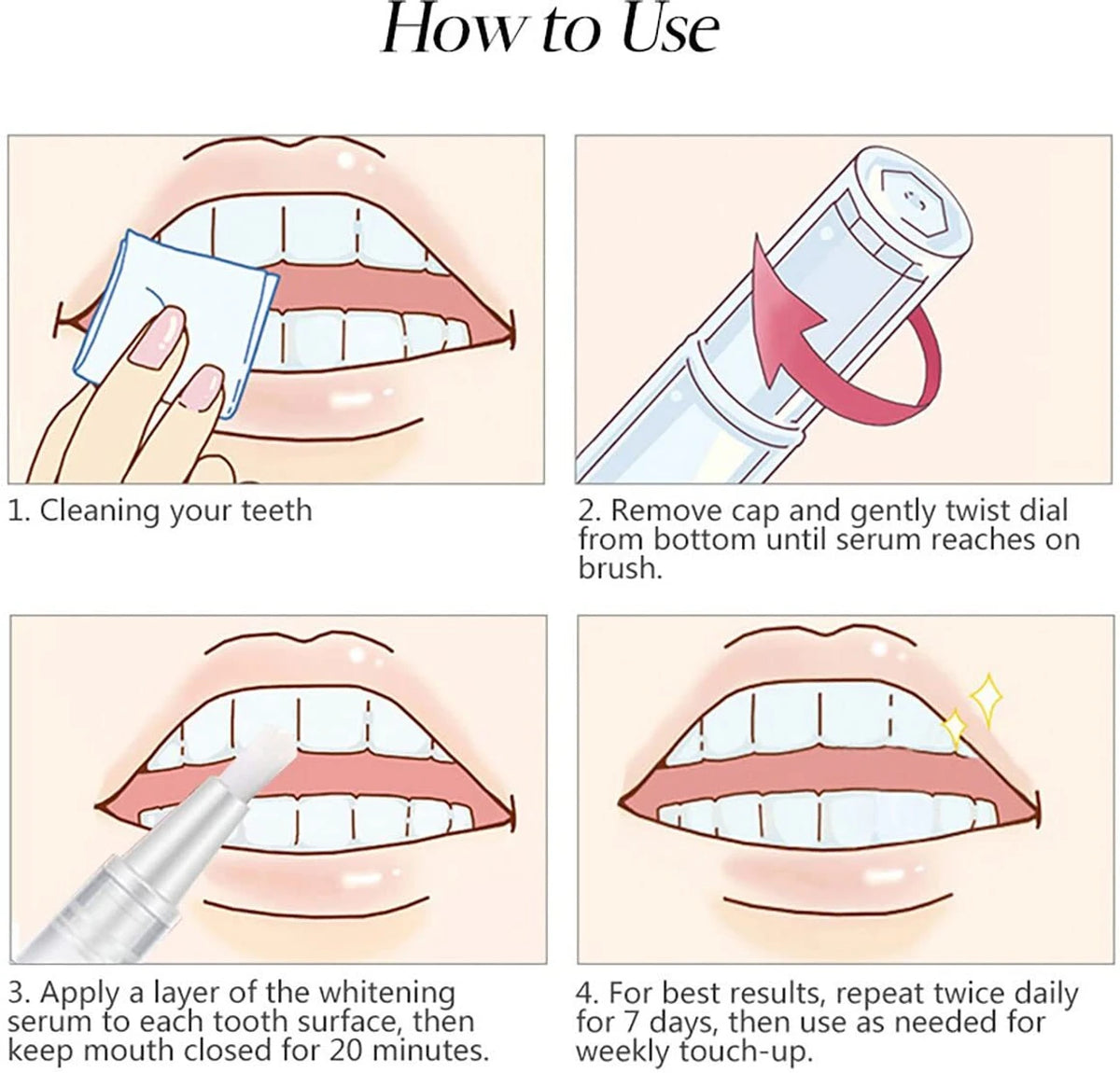 How to Use

1. Cleaning your teeth

2. Remove cap and gently twist dial from bottom until serum reaches on brush.

3. Apply a layer of the whitening serum to each tooth surface, then keep mouth closed for 20 minutes.

4. For best results, repeat twice daily for 7 days, then use as needed for weekly touch-up.